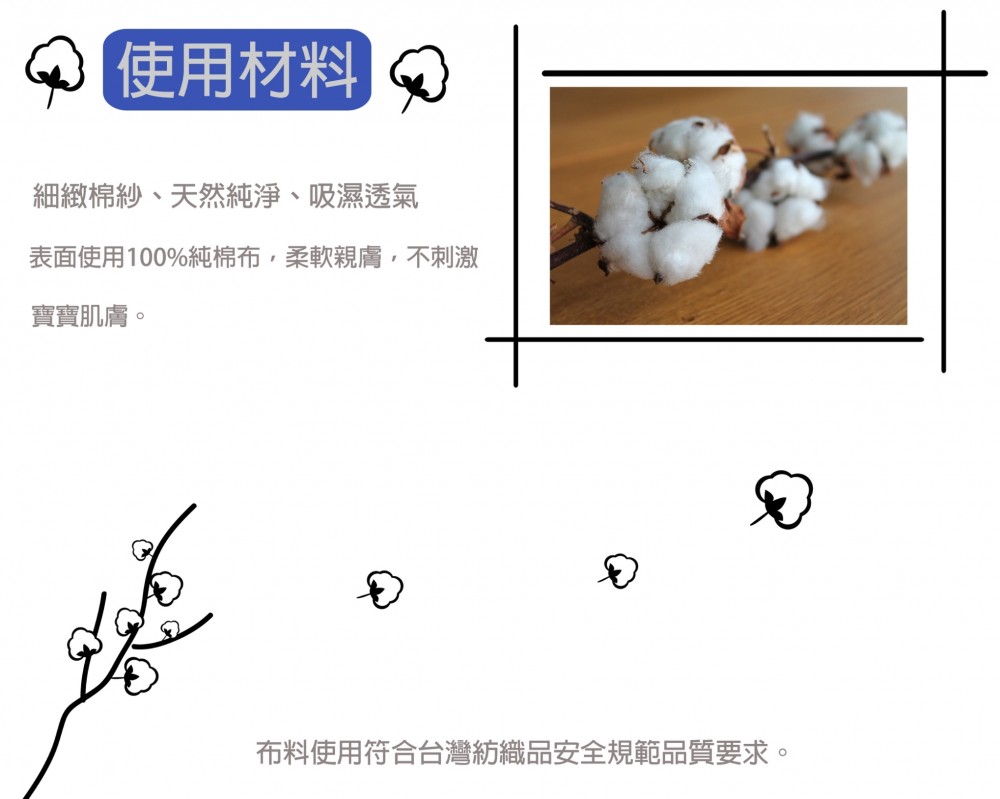 使用材料

細緻棉紗、天然純淨、吸濕透氣

表面使用100%純棉布，柔軟親膚，不刺激寶寶肌膚。

布料使用符合台灣紡織品安全規範品質要求。